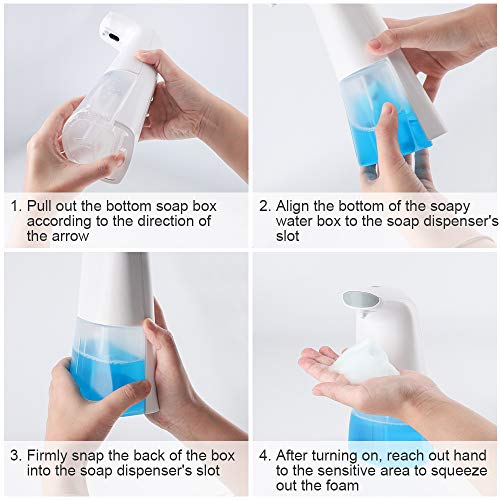 1. Pull out the bottom soap box according to the direction of the arrow

2. Align the bottom of the soapy water box to the soap dispenser's slot

3. Firmly snap the back of the box into the soap dispenser's slot

4. After turning on, reach out hand to the sensitive area to squeeze out the foam