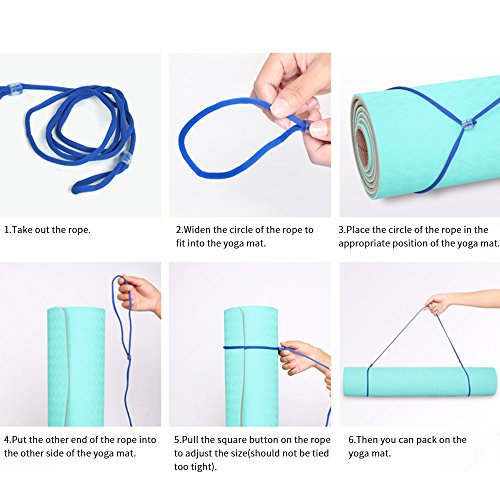 1.Take out the rope.

2.Widen the circle of the rope to fit into the yoga mat.

3.Place the circle of the rope in the appropriate position of the yoga mat.

4.Put the other end of the rope into the other side of the yoga mat.

5.Pull the square button on the rope to adjust the size(should not be tied too tight).

6.Then you can pack on the yoga mat.