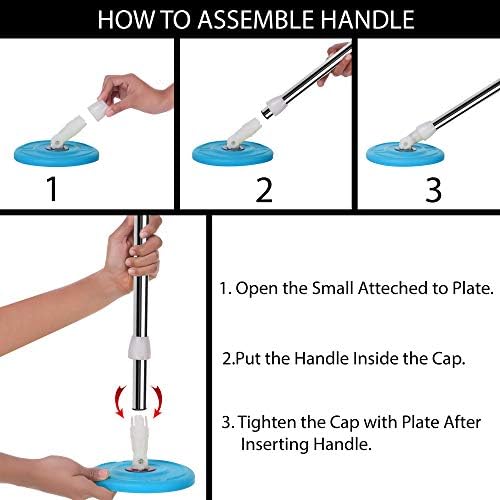 HOW TO ASSEMBLE HANDLE

1

2

3

1. Open the Small Atteched to Plate.

2.Put the Handle Inside the Cap.

3. Tighten the Cap with Plate After Inserting Handle.