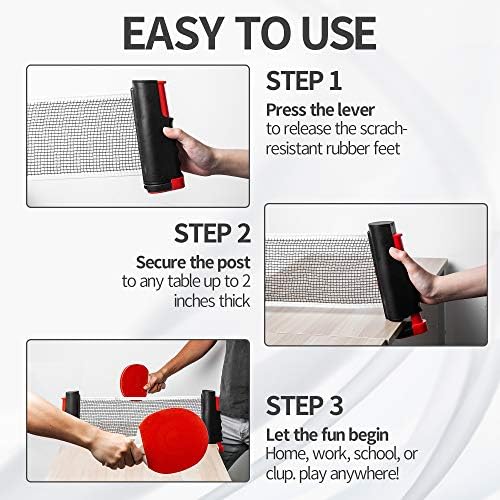 EASY TO USE

STEP 1

Press the lever
to release the scrach-resistant rubber feet

STEP 2

Secure the post
to any table up to 2 inches thick

STEP 3

Let the fun begin
Home, work, school, or clup. play anywhere!