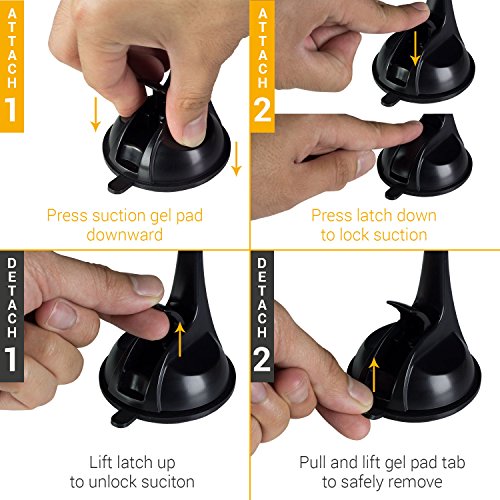 ATTACH 1

Press suction gel pad downward

ATTACH 2

Press latch down to lock suction

DETACH 1

Lift latch up to unlock suciton

DETACH 2

Pull and lift gel pad tab to safely remove