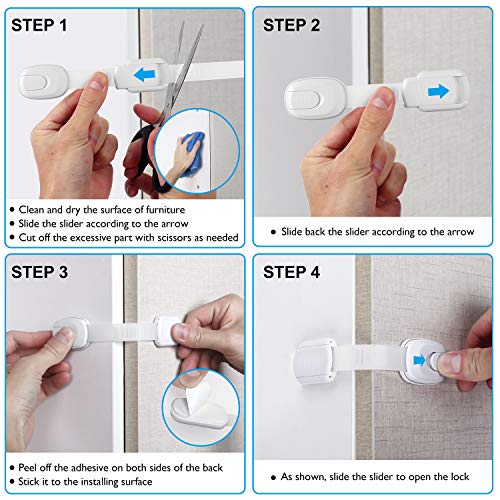 STEP 1

• Clean and dry the surface of furniture
• Slide the slider according to the arrow
• Cut off the excessive part with scissors as needed

STEP 2

• Slide back the slider according to the arrow

STEP 3

• Peel off the adhesive on both sides of the back
• Stick it to the installing surface

STEP 4

• As shown, slide the slider to open the lock