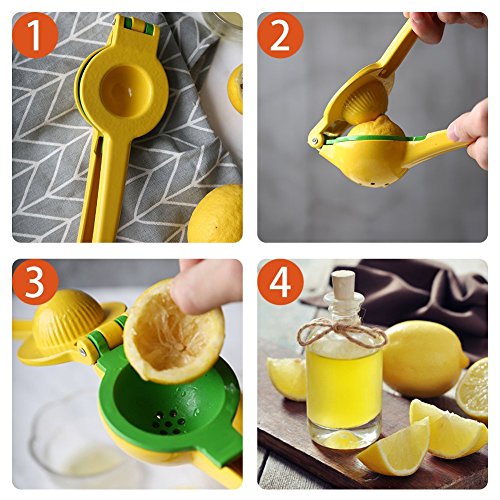 1

2

3

4