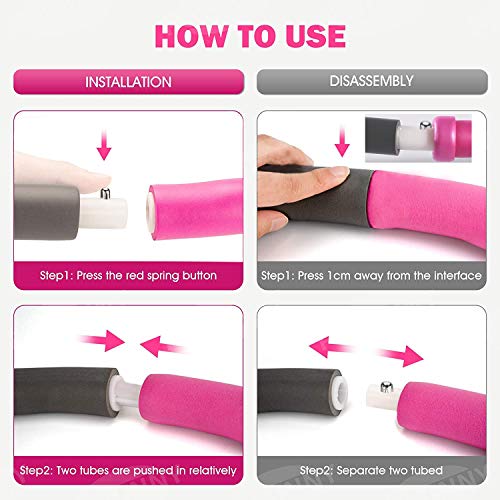 HOW TO USE

INSTALLATION

Step1: Press the red spring button

Step2: Two tubes are pushed in relatively

DISASSEMBLY

Step1: Press 1cm away from the interface

Step2: Separate two tubed