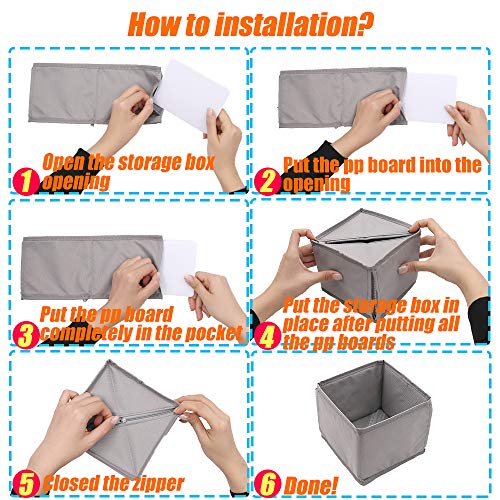 How to installation?

1 Open the storage box opening

2 Put the pp board into the opening

3 Put the pp board completely in the pocket

4 Put the storage box in place after putting all the pp boards

5 Closed the zipper

6 Done!