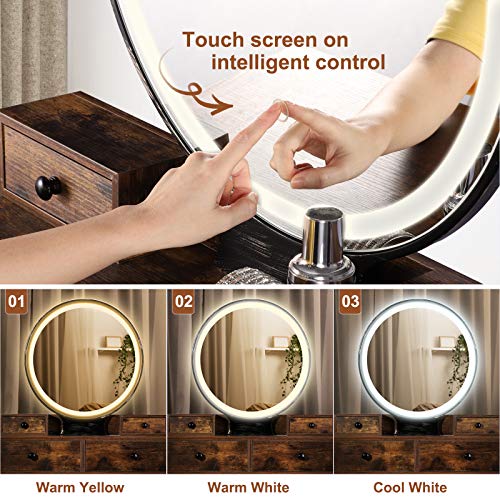 Touch screen on intelligent control

01

02

03

Warm Yellow

Warm White

Cool White