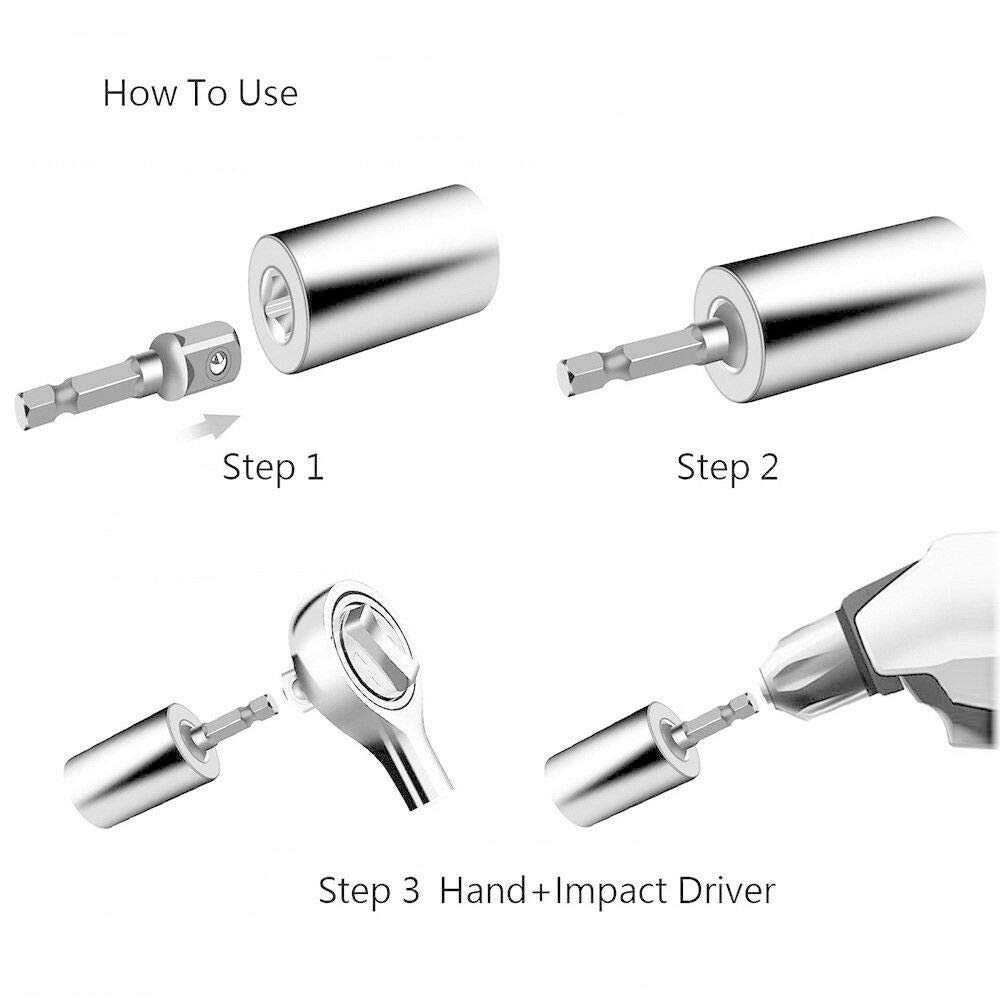 How To Use

Step 1

Step 2

Step 3 Hand+Impact Driver