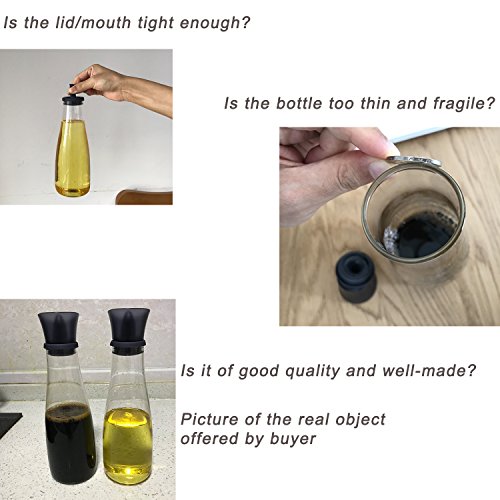 Is the lid/mouth tight enough?

Is the bottle too thin and fragile?

Is it of good quality and well-made?

Picture of the real object offered by buyer