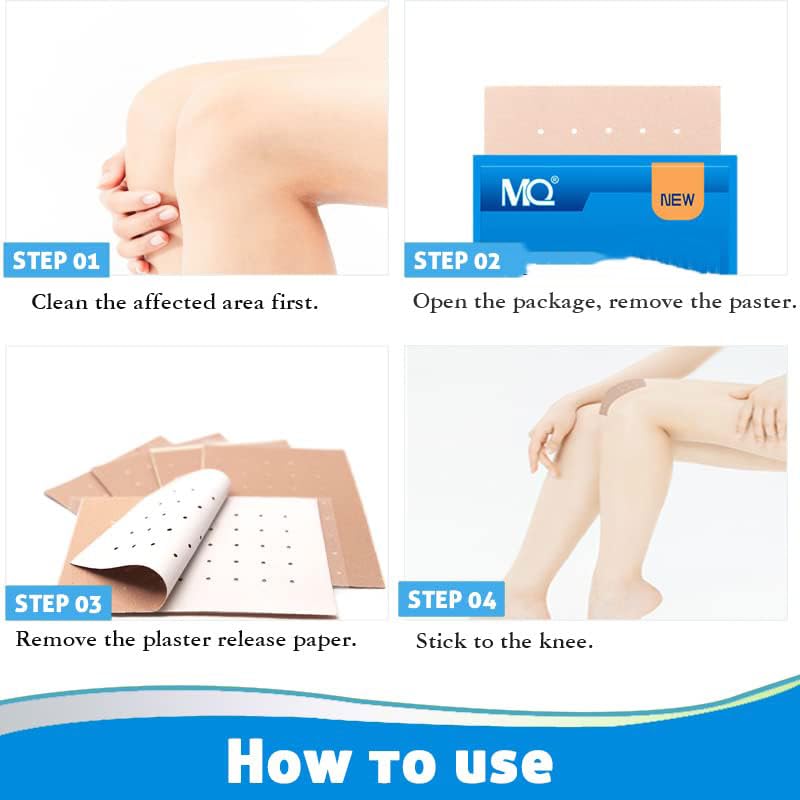 STEP 01
Clean the affected area first.

MQ®
NEW
STEP 02
Open the package, remove the paster.

STEP 03
Remove the plaster release paper.

STEP 04
Stick to the knee.

How to use