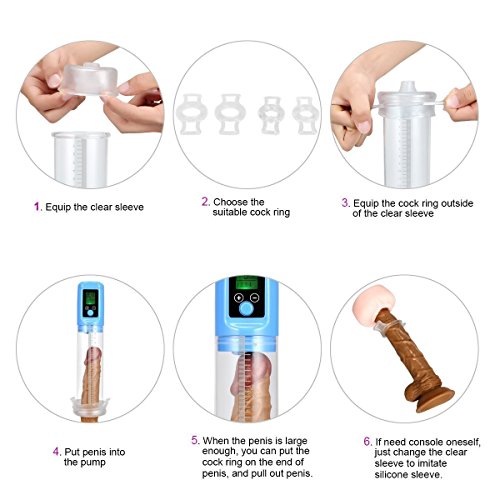 1. Equip the clear sleeve

2. Choose the suitable cock ring

3. Equip the cock ring outside of the clear sleeve

4. Put penis into the pump

5. When the penis is large enough, you can put the cock ring on the end of penis, and pull out penis.

6. If need console oneself, just change the clear sleeve to imitate silicone sleeve.