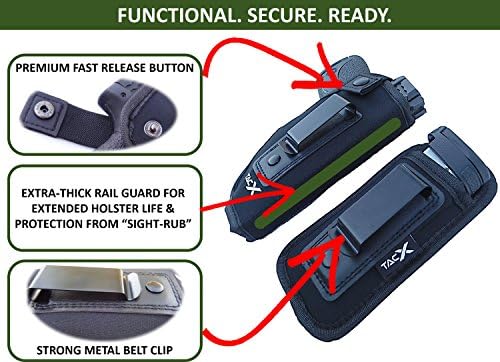 FUNCTIONAL. SECURE. READY.

PREMIUM FAST RELEASE BUTTON

EXTRA-THICK RAIL GUARD FOR EXTENDED HOLSTER LIFE & PROTECTION FROM "SIGHT-RUB"

STRONG METAL BELT CLIP

TACX

TACX