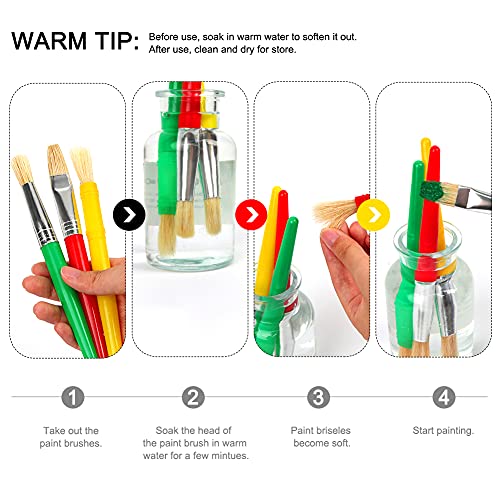 WARM TIP: Before use, soak in warm water to soften it out. After use, clean and dry for store.

1
Take out the paint brushes.

2
Soak the head of the paint brush in warm water for a few mintues.

3
Paint briseles become soft.

4
Start painting.