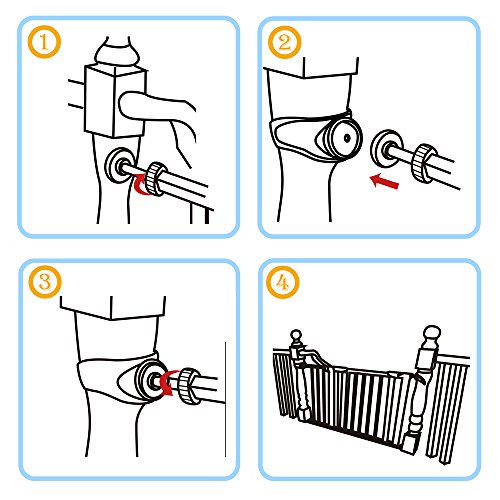 1

2

3

4