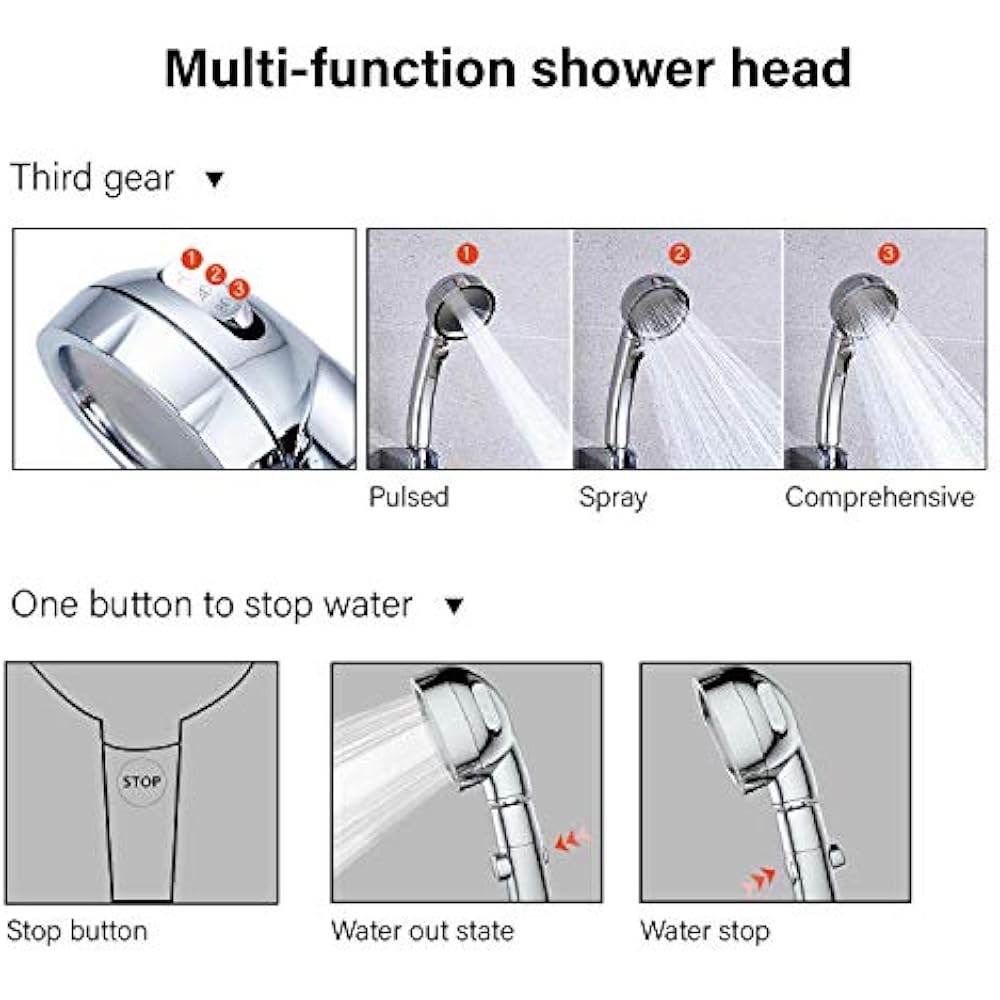 Multi-function shower head

Third gear ▼

1 2 3

1

2

3

Pulsed

Spray

Comprehensive

One button to stop water ▼

STOP

Stop button

Water out state

Water stop