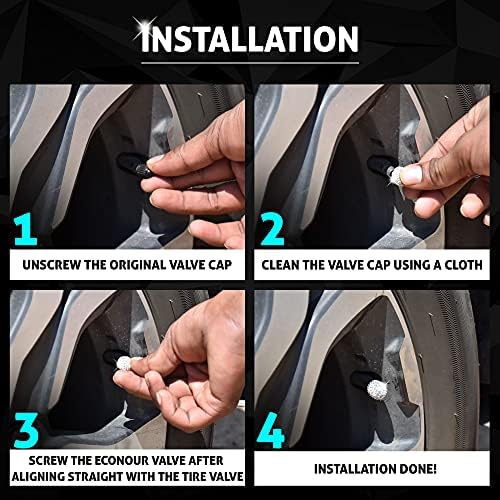 INSTALLATION

1

UNSCREW THE ORIGINAL VALVE CAP

2

CLEAN THE VALVE CAP USING A CLOTH

3

SCREW THE ECONOUR VALVE AFTER ALIGNING STRAIGHT WITH THE TIRE VALVE

4

INSTALLATION DONE!