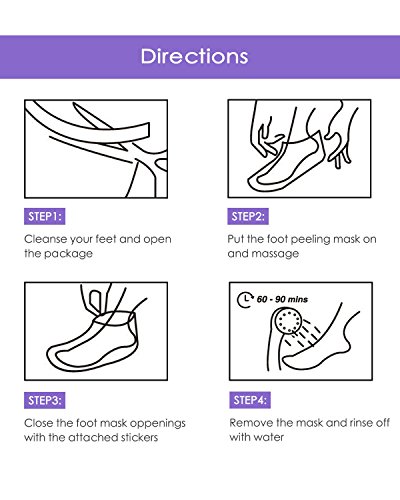 Directions

STEP1:

Cleanse your feet and open the package

STEP2:

Put the foot peeling mask on and massage

STEP3:

Close the foot mask oppenings with the attached stickers

60 - 90 mins

STEP4:

Remove the mask and rinse off with water