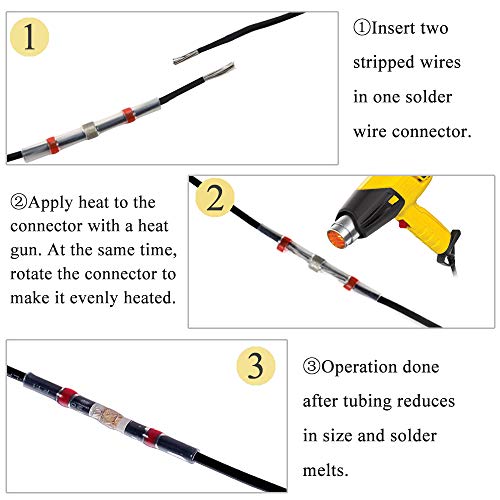 1

①Insert two stripped wires in one solder wire connector.

②Apply heat to the connector with a heat gun. At the same time, rotate the connector to make it evenly heated.

2

3

③Operation done after tubing reduces in size and solder melts.