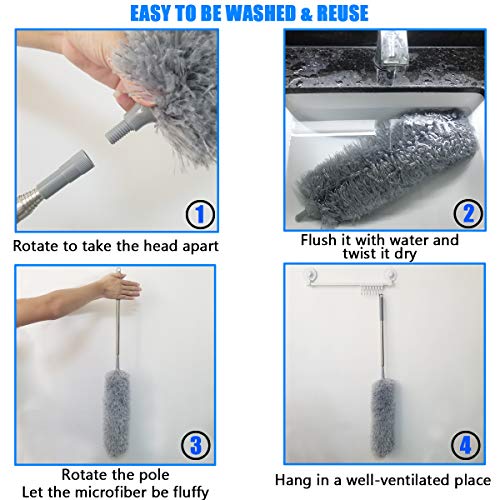 EASY TO BE WASHED & REUSE

1

Rotate to take the head apart

2

Flush it with water and twist it dry

3

Rotate the pole
Let the microfiber be fluffy

4

Hang in a well-ventilated place