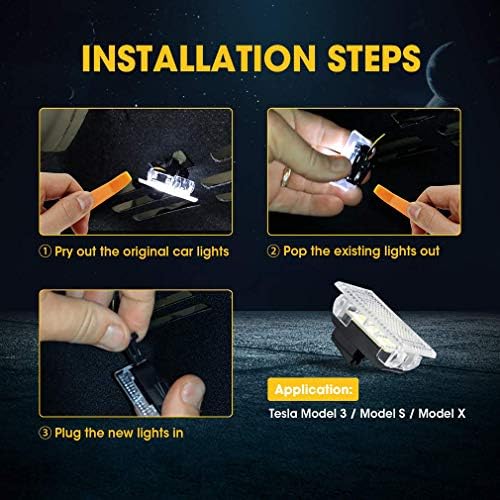 INSTALLATION STEPS

① Pry out the original car lights

② Pop the existing lights out

③ Plug the new lights in

Application:

Tesla Model 3 / Model S / Model X