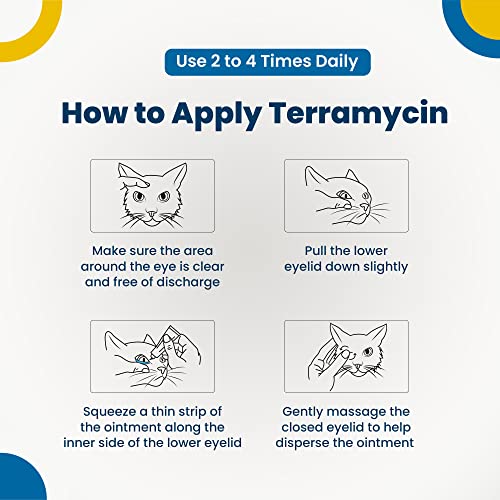 Use 2 to 4 Times Daily

How to Apply Terramycin

Make sure the area around the eye is clear and free of discharge

Pull the lower eyelid down slightly

Squeeze a thin strip of the ointment along the inner side of the lower eyelid

Gently massage the closed eyelid to help disperse the ointment