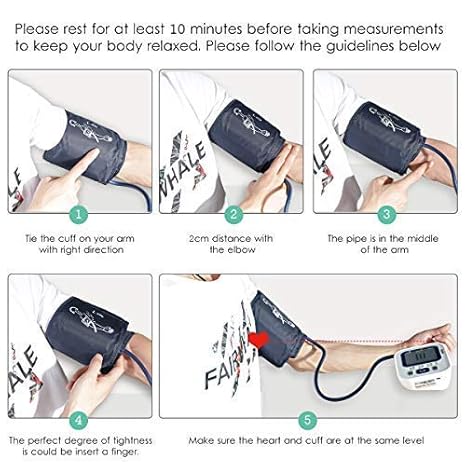 Please rest for at least 10 minutes before taking measurements to keep your body relaxed. Please follow the guidelines below

1

Tie the cuff on your arm with right direction

2

2cm distance with the elbow

3

The pipe is in the middle of the arm

4

The perfect degree of tightness is could be insert a finger.

5

Make sure the heart and cuff are at the same level