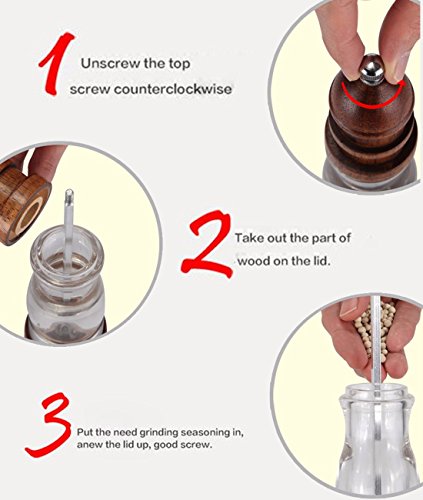 1 Unscrew the top screw counterclockwise

2 Take out the part of wood on the lid.

3 Put the need grinding seasoning in, anew the lid up, good screw.