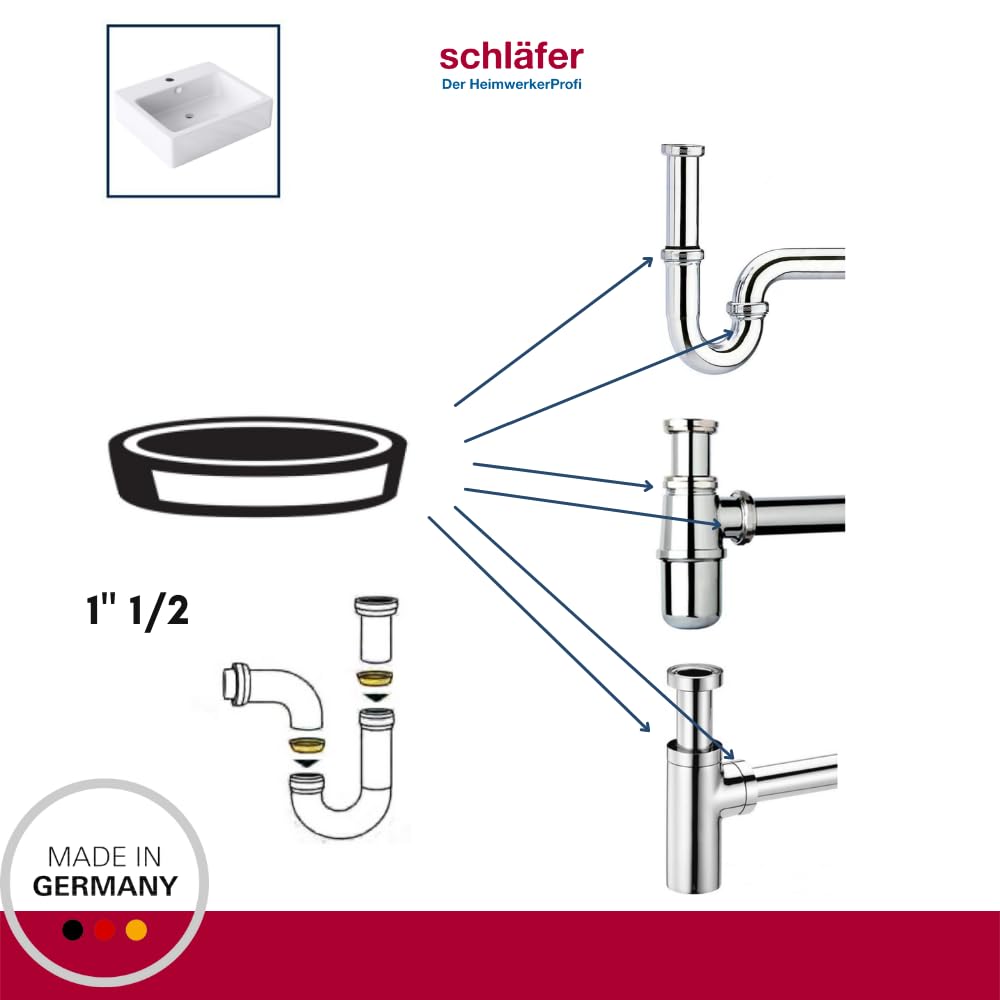 schläfer
Der HeimwerkerProfi

1" 1/2

MADE IN
GERMANY