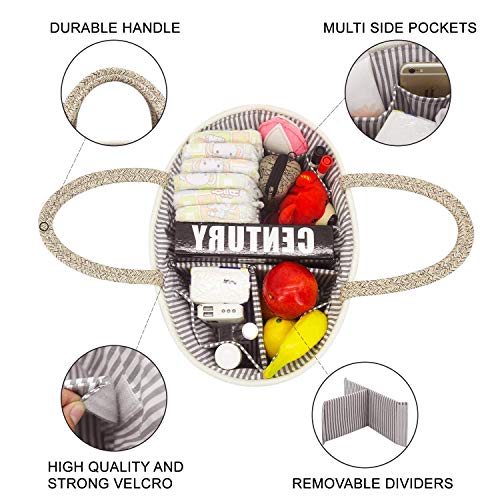 DURABLE HANDLE

MULTI SIDE POCKETS

CENTURY

HIGH QUALITY AND STRONG VELCRO

REMOVABLE DIVIDERS