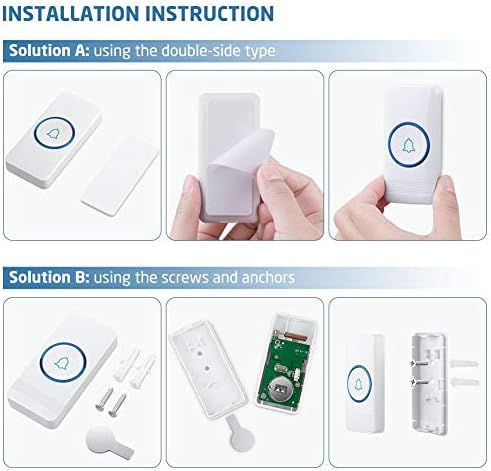 INSTALLATION INSTRUCTION

Solution A: using the double-side type

Solution B: using the screws and anchors