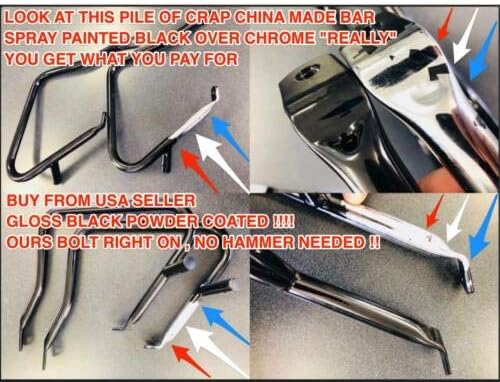 LOOK AT THIS PILE OF CRAP CHINA MADE BAR SPRAY PAINTED BLACK OVER CHROME "REALLY" YOU GET WHAT YOU PAY FOR

BUY FROM USA SELLER
GLOSS BLACK POWDER COATED !!!!
OURS BOLT RIGHT ON , NO HAMMER NEEDED !!