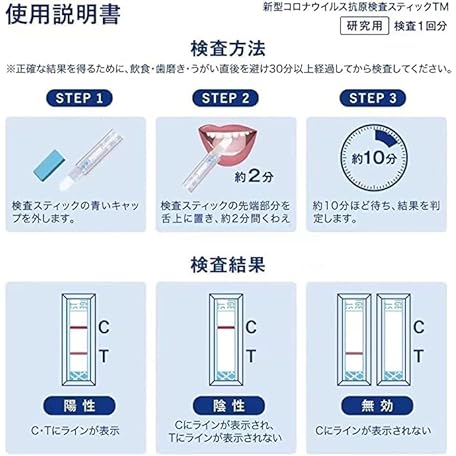 使用説明書

新型コロナウイルス抗原検査スティックTM
研究用 検査1回分

検査方法

※正確な結果を得るために、飲食・歯磨き・うがい直後を避け30分以上経過してから検査してください。

STEP 1

検査スティックの青いキャップを外します。

STEP 2

約2分

検査スティックの先端部分を舌上に置き、約2分間くわえ

STEP 3

約10分

約10分ほど待ち、結果を判定します。

検査結果

抗原
C
T

陽性

C・Tにラインが表示

抗原
C
T

陰性

Cにラインが表示され、Tにラインが表示されない

抗原
抗原
C
T

無効

Cにラインが表示されない