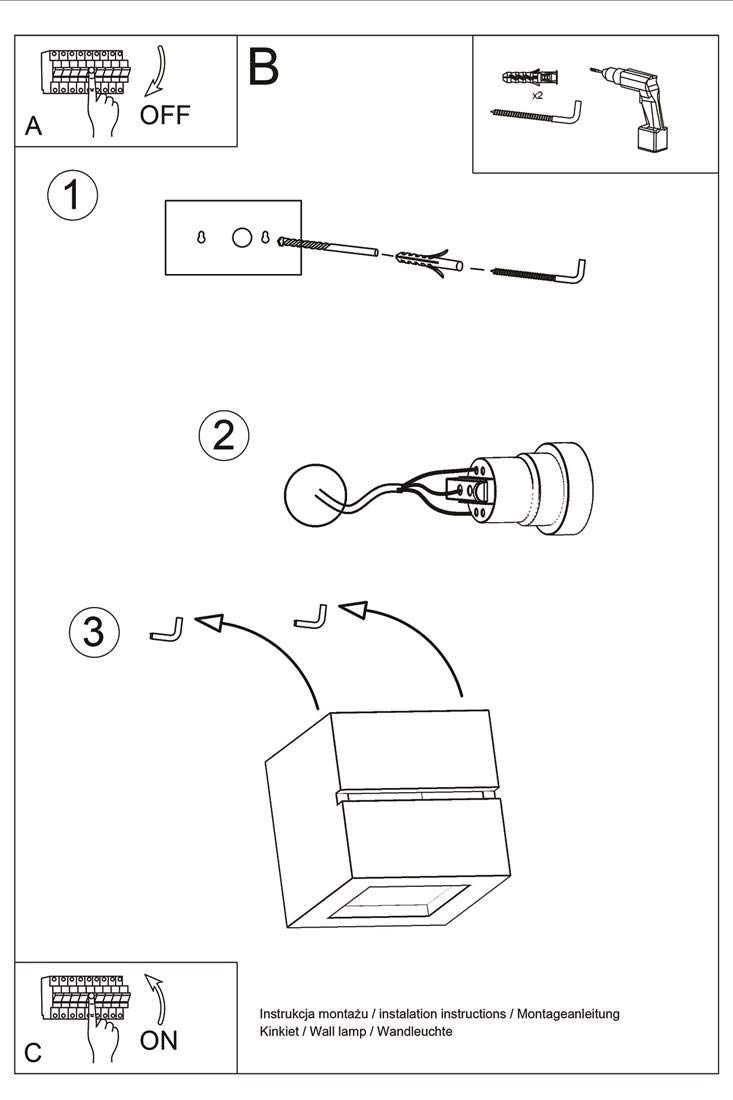 A
OFF

B

x2

1

2

3

C
ON

Instrukcja montażu / instalation instructions / Montageanleitung
Kinkiet / Wall lamp / Wandleuchte