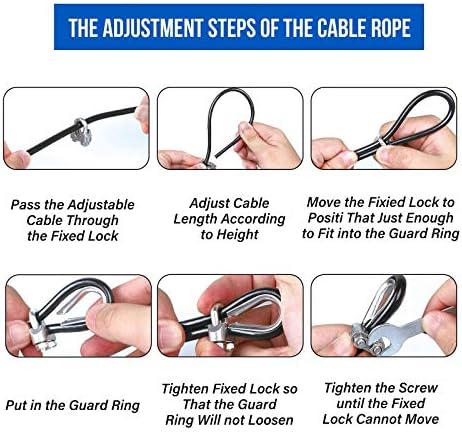 THE ADJUSTMENT STEPS OF THE CABLE ROPE

Pass the Adjustable Cable Through the Fixed Lock

Adjust Cable Length According to Height

Move the Fixied Lock to Positi That Just Enough to Fit into the Guard Ring

Put in the Guard Ring

Tighten Fixed Lock so That the Guard Ring Will not Loosen

Tighten the Screw until the Fixed Lock Cannot Move