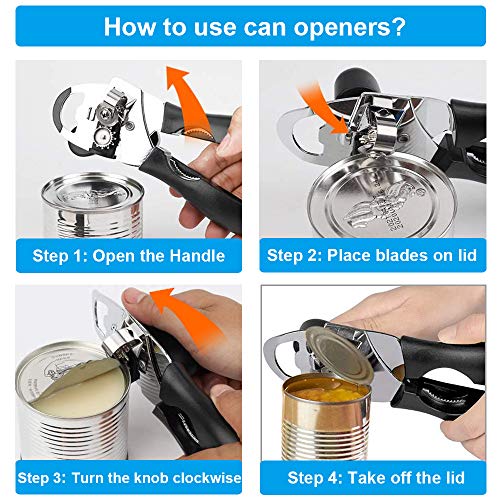 How to use can openers?

Step 1: Open the Handle

Step 2: Place blades on lid

Step 3: Turn the knob clockwise

Step 4: Take off the lid