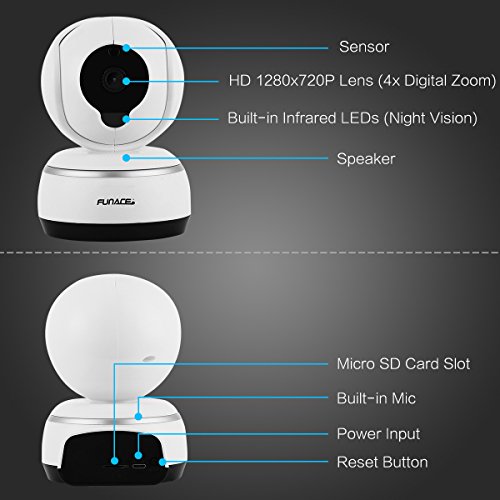 Sensor
HD 1280x720P Lens (4x Digital Zoom)
Built-in Infrared LEDs (Night Vision)
Speaker
FUNACE
Micro SD Card Slot
Built-in Mic
Power Input
Reset Button