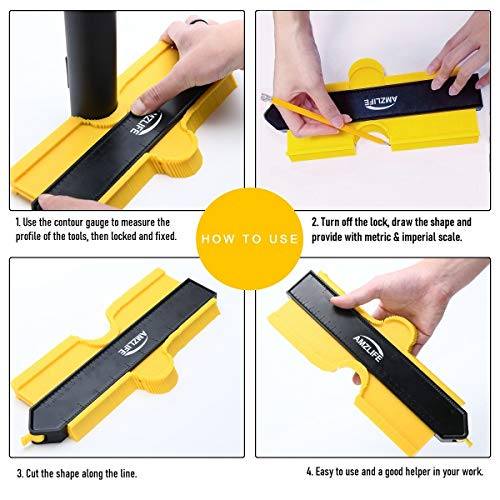 AMZLIFE

AMZLIFE

1. Use the contour gauge to measure the profile of the tools, then locked and fixed.

HOW TO USE

2. Turn off the lock, draw the shape and provide with metric & imperial scale.

AMZLIFE

AMZLIFE

3. Cut the shape along the line.

4. Easy to use and a good helper in your work.