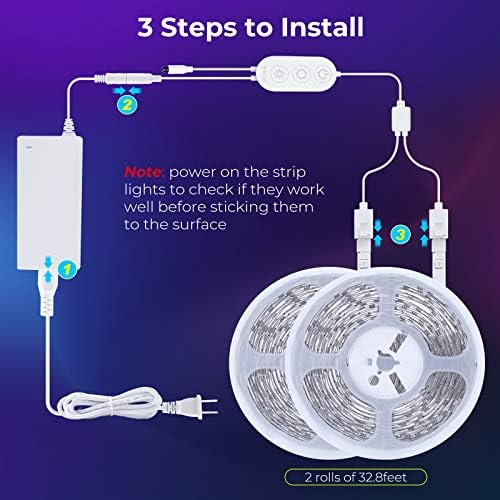 3 Steps to Install

2

Note: power on the strip lights to check if they work well before sticking them to the surface

1

3

2 rolls of 32.8feet