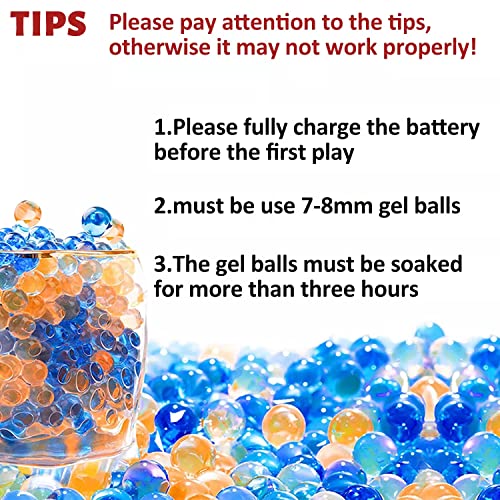 TIPS Please pay attention to the tips, otherwise it may not work properly!

1.Please fully charge the battery before the first play

2.must be use 7-8mm gel balls

3.The gel balls must be soaked for more than three hours