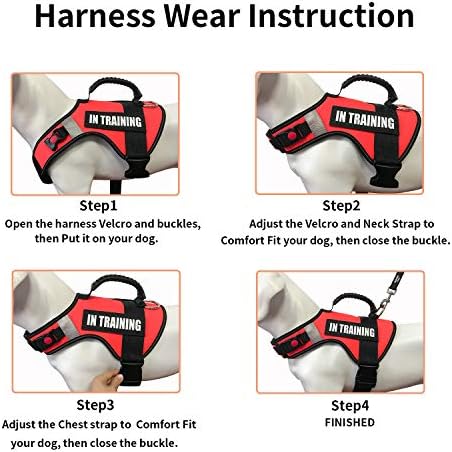 Harness Wear Instruction

IN TRAINING

Step1
Open the harness Velcro and buckles, then Put it on your dog.

IN TRAINING

Step2
Adjust the Velcro and Neck Strap to Comfort Fit your dog, then close the buckle.

IN TRAINING

Step3
Adjust the Chest strap to Comfort Fit your dog, then close the buckle.

IN TRAINING

Step4
FINISHED