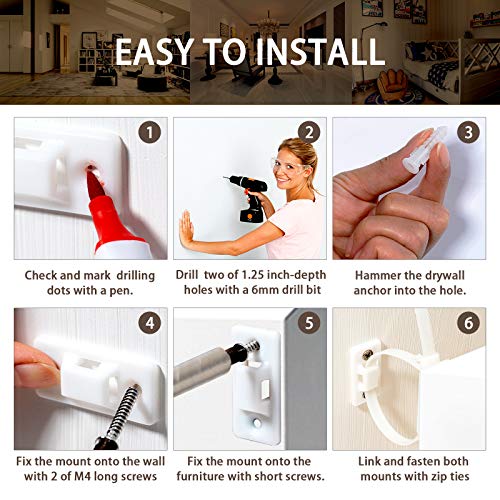 EASY TO INSTALL

1
Check and mark drilling dots with a pen.

2
Drill two of 1.25 inch-depth holes with a 6mm drill bit

3
Hammer the drywall anchor into the hole.

4
Fix the mount onto the wall with 2 of M4 long screws

5
Fix the mount onto the furniture with short screws.

6
Link and fasten both mounts with zip ties