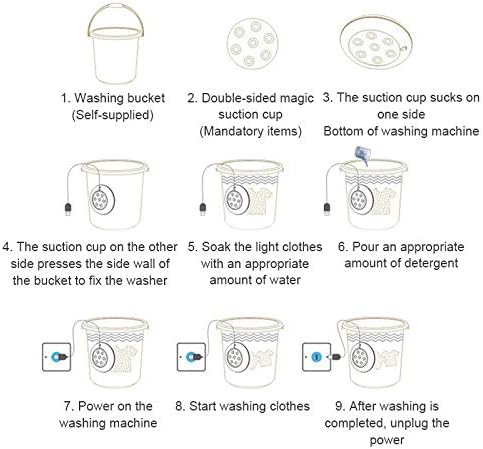 1. Washing bucket
(Self-supplied)

2. Double-sided magic suction cup
(Mandatory items)

3. The suction cup sucks on one side
Bottom of washing machine

4. The suction cup on the other side presses the side wall of the bucket to fix the washer

5. Soak the light clothes with an appropriate amount of water

6. Pour an appropriate amount of detergent

7. Power on the washing machine

8. Start washing clothes

9. After washing is completed, unplug the power