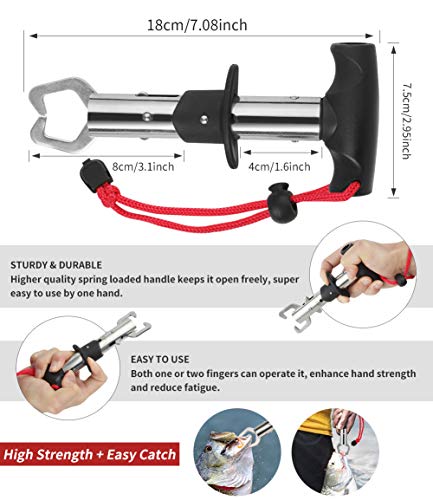 18cm/7.08inch

7.5cm/2.95inch

8cm/3.1inch

4cm/1.6inch

STURDY & DURABLE
Higher quality spring loaded handle keeps it open freely, super easy to use by one hand.

EASY TO USE
Both one or two fingers can operate it, enhance hand strength and reduce fatigue.

High Strength + Easy Catch