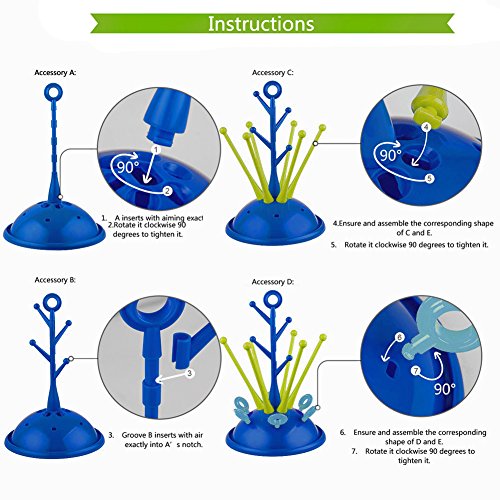 Instructions

Accessory A:

1

90°

2

1. A inserts with aiming exact
2.Rotate it clockwise 90 degrees to tighten it.

Accessory C:

4

90°

5

4.Ensure and assemble the corresponding shape of C and E.
5. Rotate it clockwise 90 degrees to tighten it.

Accessory B:

3

3. Groove B inserts with air exactly into A' s notch.

Accessory D:

6

7

90°

6. Ensure and assemble the corresponding shape of D and E.
7. Rotate it clockwise 90 degrees to tighten it.