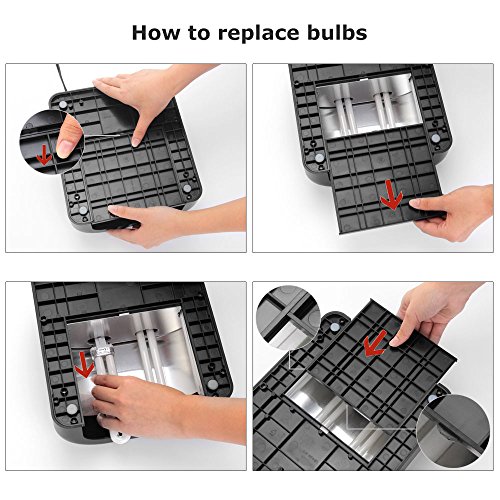 How to replace bulbs