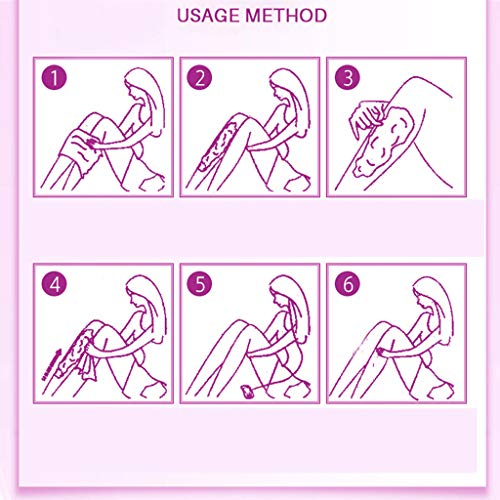 USAGE METHOD

1

2

3

4

5

6