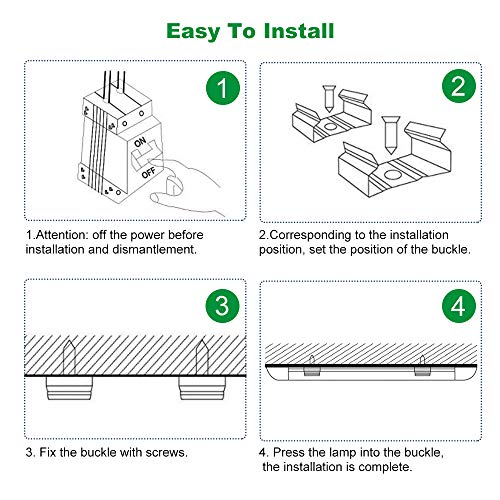 Easy To Install

1

ON

OFF

1.Attention: off the power before installation and dismantlement.

2

2.Corresponding to the installation position, set the position of the buckle.

3

3. Fix the buckle with screws.

4

4. Press the lamp into the buckle, the installation is complete.