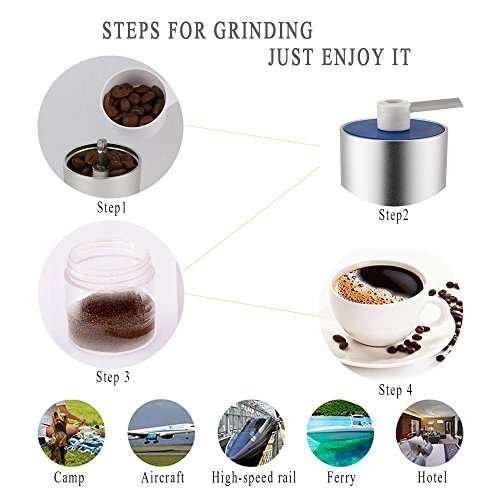 STEPS FOR GRINDING
JUST ENJOY IT

Step1

Step2

Step 3

Step 4

Camp

Aircraft

High-speed rail

Ferry

Hotel