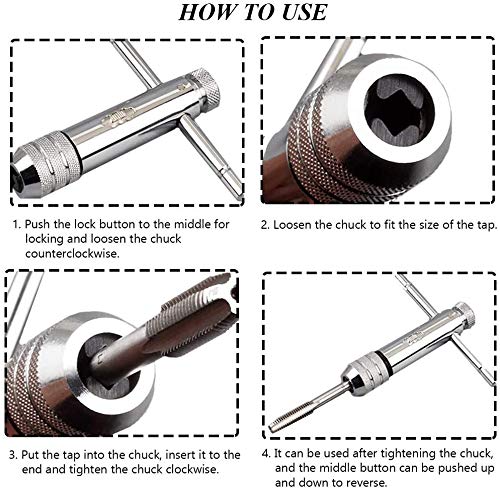 HOW TO USE

1. Push the lock button to the middle for locking and loosen the chuck counterclockwise.

2. Loosen the chuck to fit the size of the tap.

3. Put the tap into the chuck, insert it to the end and tighten the chuck clockwise.

4. It can be used after tightening the chuck, and the middle button can be pushed up and down to reverse.