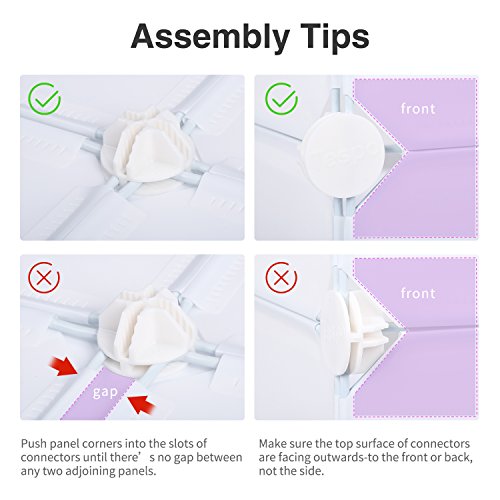 Assembly Tips

front

gap

front

Push panel corners into the slots of connectors until there’s no gap between any two adjoining panels.

Make sure the top surface of connectors are facing outwards-to the front or back, not the side.