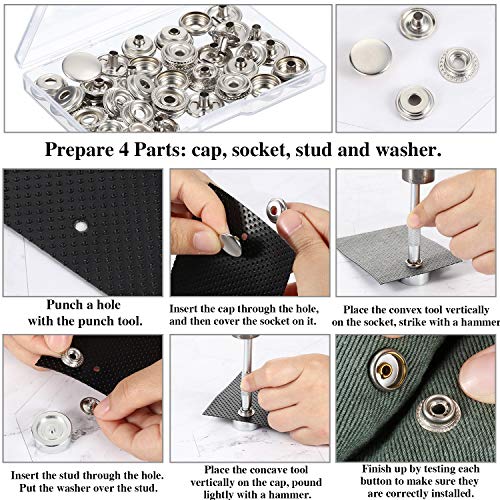 Prepare 4 Parts: cap, socket, stud and washer.

Punch a hole with the punch tool.

Insert the cap through the hole, and then cover the socket on it.

Place the convex tool vertically on the socket, strike with a hammer

Insert the stud through the hole. Put the washer over the stud.

Place the concave tool vertically on the cap, pound lightly with a hammer.

Finish up by testing each button to make sure they are correctly installed.